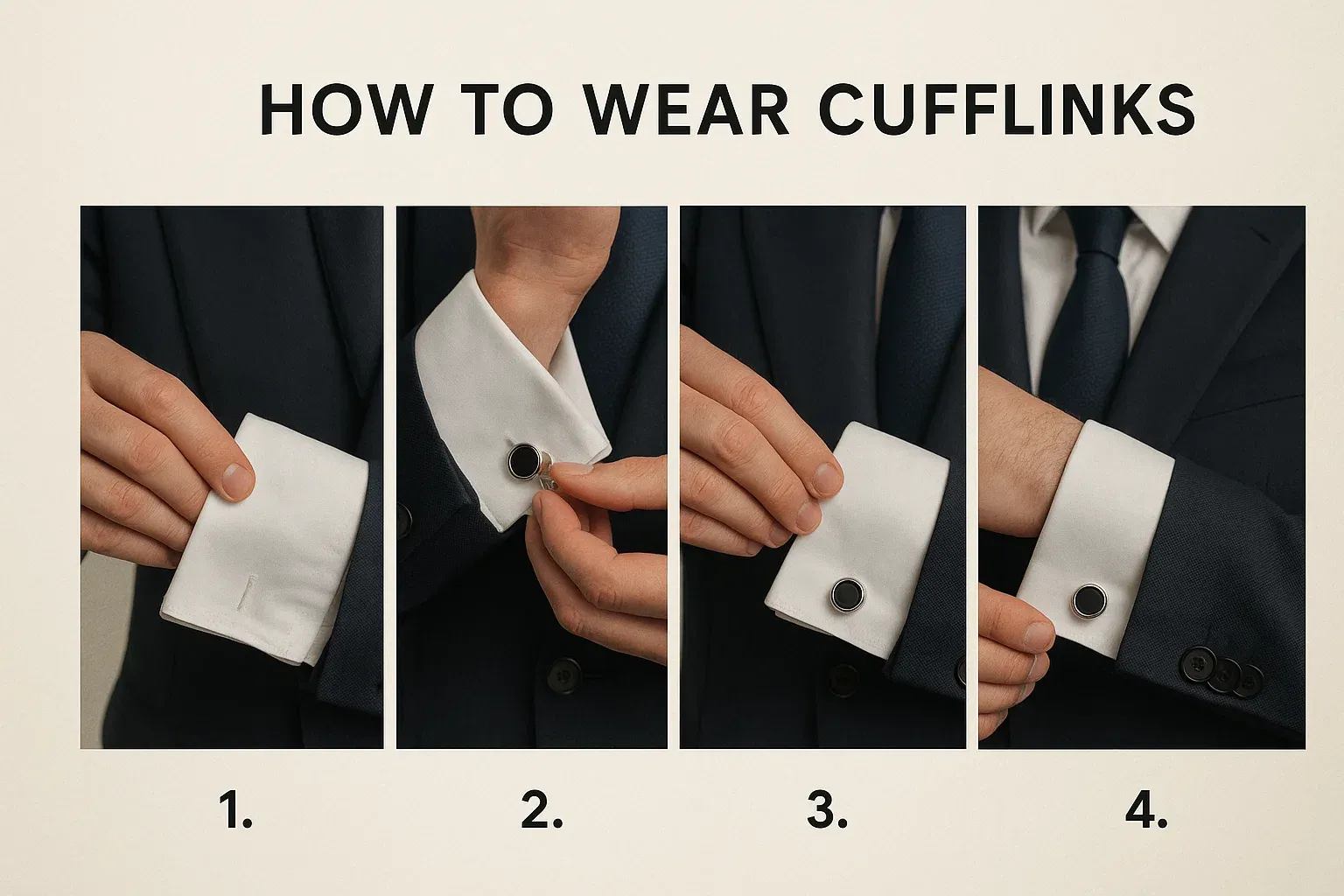 HOW TO WEAR CUFFLINKS

1.

2.

3.

4.